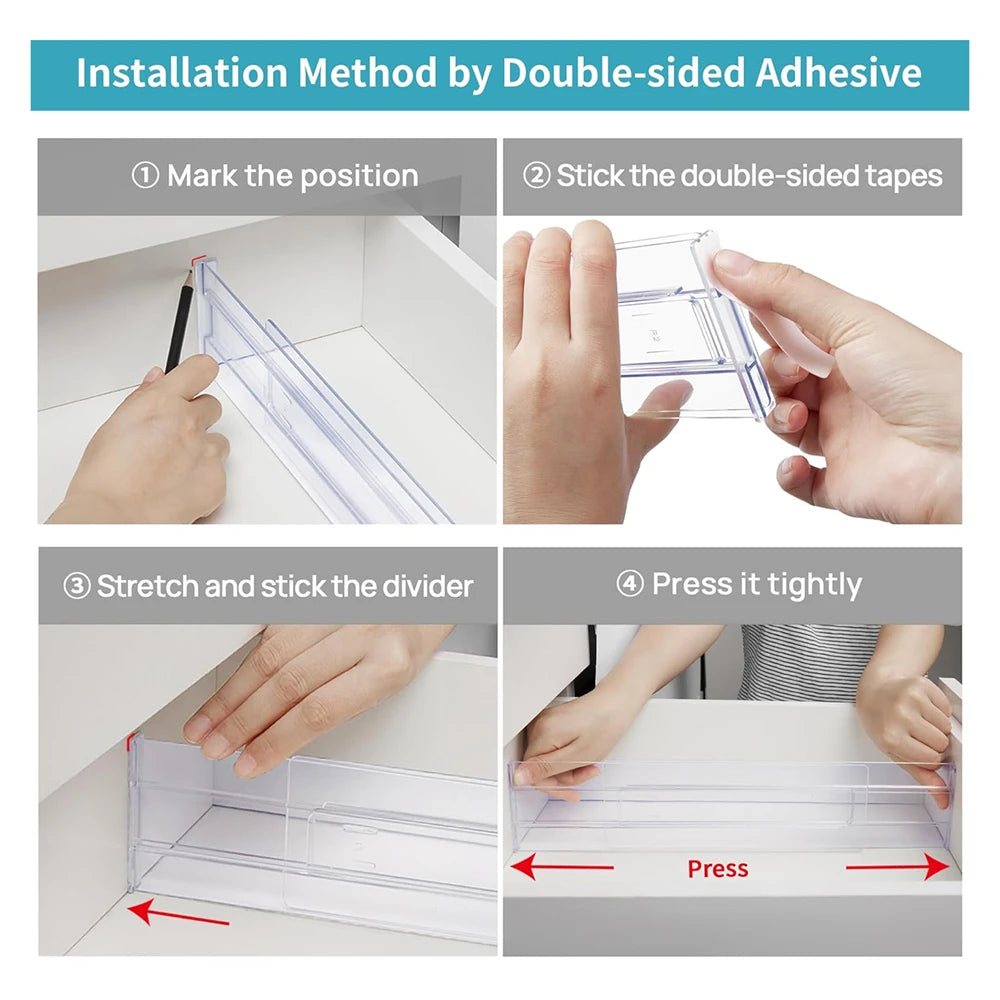 Installation Method by Double-sided Adhesive

① Mark the position

② Stick the double-sided tapes

③ Stretch and stick the divider

④ Press it tightly

Press